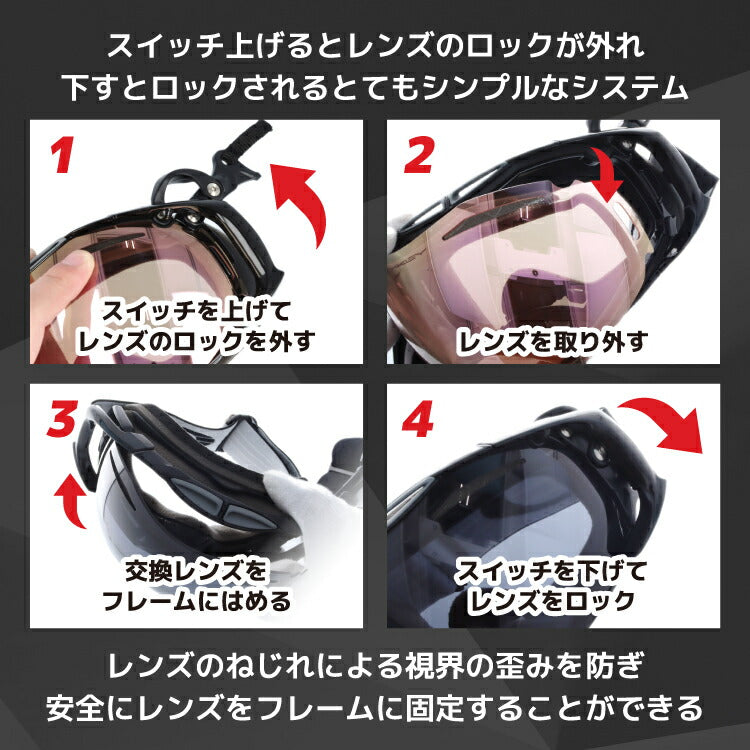 スイッチ上げるとレンズのロックが外れ
下すとロックされるとてもシンプルなシステム

1
スイッチを上げて
レンズのロックを外す

2
レンズを取り外す

3
交換レンズを
フレームにはめる

4
スイッチを下げて
レンズをロック

レンズのねじれによる視界の歪みを防ぎ
安全にレンズをフレームに固定することができる