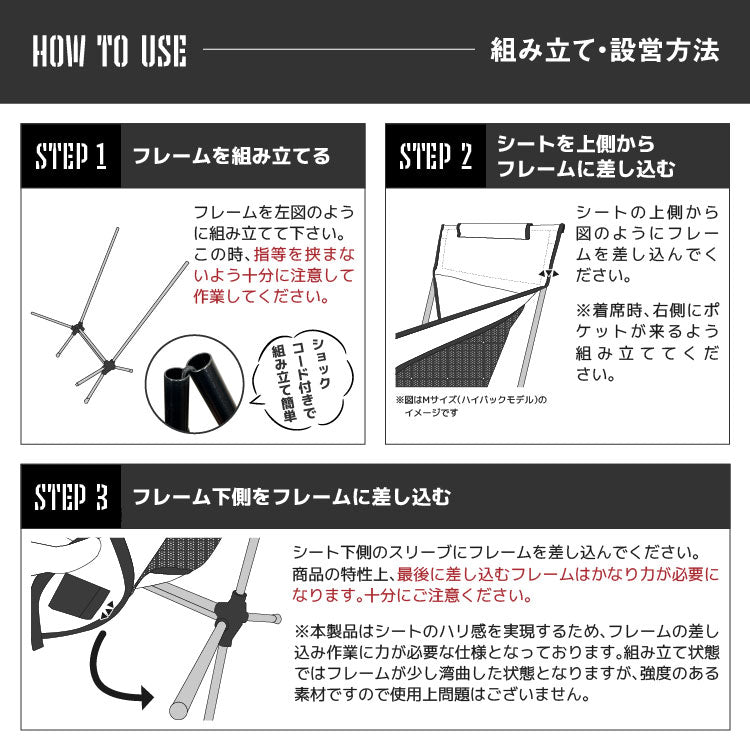 HOW TO USE

組み立て・設営方法

STEP 1

フレームを組み立てる

フレームを左図のように組み立てて下さい。この時、指等を挟まないよう十分に注意して作業してください。

ショックコード付きで組み立て簡単

STEP 2

シートを上側からフレームに差し込む

シートの上側から図のようにフレームを差し込んでください。

※着席時、右側にポケットが来るよう組み立ててください。

※図はMサイズ(ハイバックモデル)のイメージです

STEP 3

フレーム下側をフレームに差し込む

シート下側のスリーブにフレームを差し込んでください。商品の特性上、最後に差し込むフレームはかなり力が必要になります。十分にご注意ください。

※本製品はシートのハリ感を実現するため、フレームの差し込み作業に力が必要な仕様となっております。組み立て状態ではフレームが少し湾曲した状態となりますが、強度のある素材ですので使用上問題はございません。