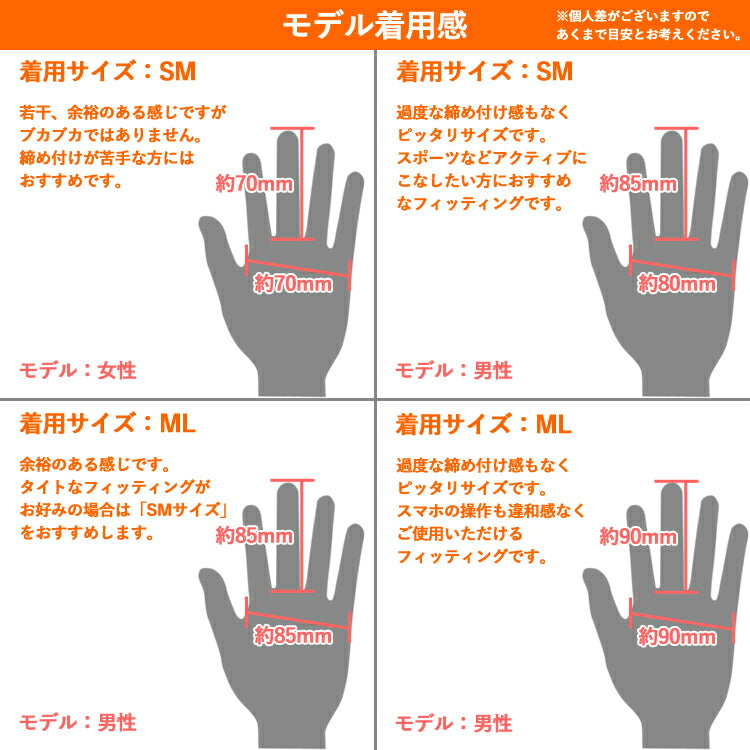 モデル着用感

※個人差がございますので
あくまで目安とお考えください。

着用サイズ：SM

若干、余裕のある感じですが
ブカブカではありません。
締め付けが苦手な方には
おすすめです。

約70mm

約70mm

モデル：女性

着用サイズ：SM

過度な締め付け感もなく
ピッタリサイズです。
スポーツなどアクティブに
こなしたい方におすすめ
なフィッティングです。

約85mm

約80mm

モデル：男性

着用サイズ：ML

余裕のある感じです。
タイトなフィッティングが
お好みの場合は「SMサイズ」
をおすすめします。

約85mm

約85mm

モデル：男性

着用サイズ：ML

過度な締め付け感もなく
ピッタリサイズです。
スマホの操作も違和感なく
ご使用いただける
フィッティングです。

約90mm

約90mm

モデル：男性